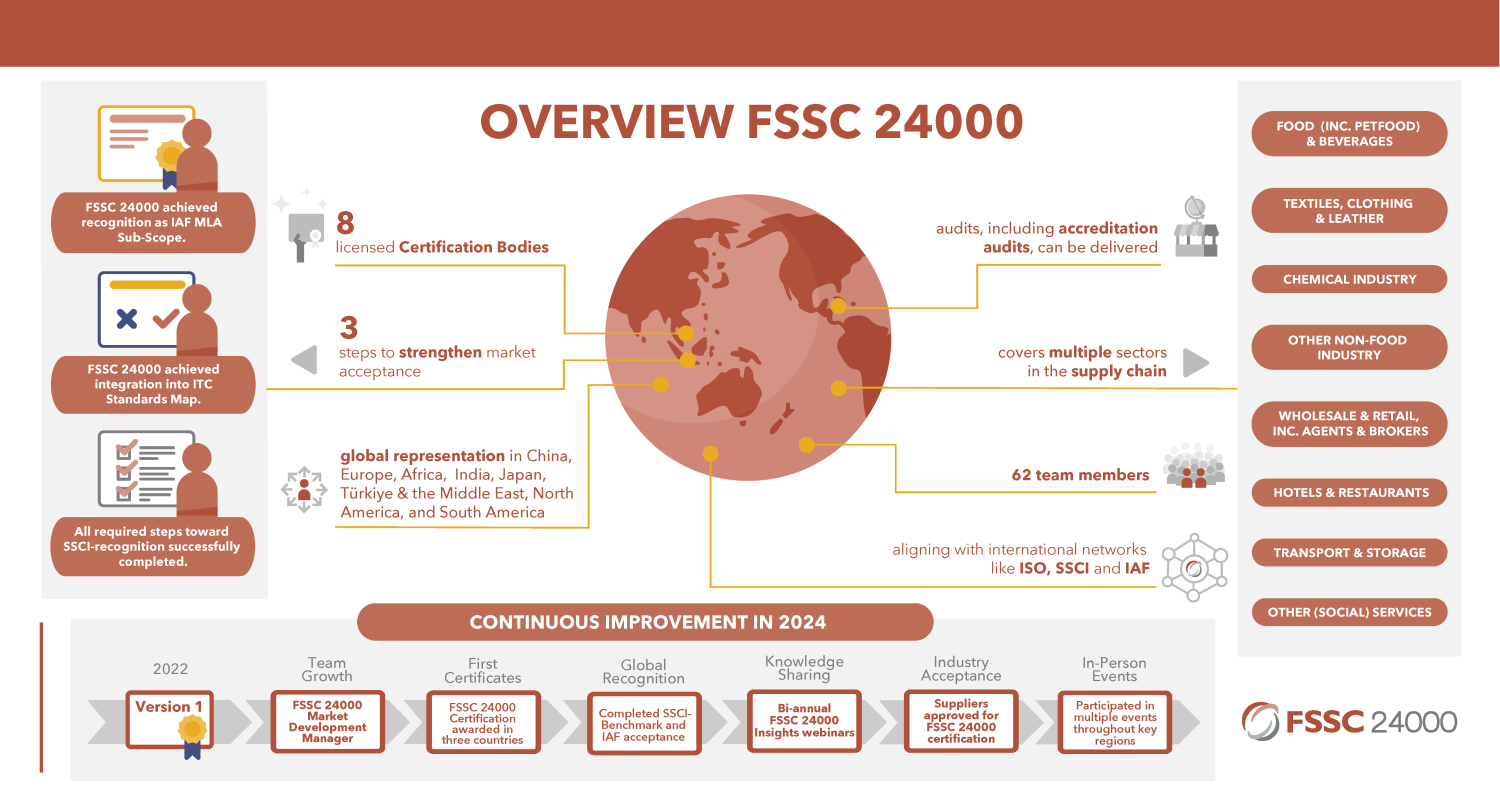 OVERVIEW FSSC 24000

FSSC 24000 achieved recognition as IAF MLA Sub-Scope.

FSSC 24000 achieved integration into ITC Standards Map.

All required steps toward SSCI-recognition successfully completed.

8
licensed Certification Bodies

3
steps to strengthen market acceptance

global representation in China, Europe, Africa, India, Japan, Türkiye & the Middle East, North America, and South America

audits, including accreditation audits, can be delivered

covers multiple sectors in the supply chain

62 team members

aligning with international networks like ISO, SSCI and IAF

FOOD (INC. PETFOOD) & BEVERAGES

TEXTILES, CLOTHING & LEATHER

CHEMICAL INDUSTRY

OTHER NON-FOOD INDUSTRY

WHOLESALE & RETAIL, INC. AGENTS & BROKERS

HOTELS & RESTAURANTS

TRANSPORT & STORAGE

OTHER (SOCIAL) SERVICES

CONTINUOUS IMPROVEMENT IN 2024

2022
Version 1

Team Growth
FSSC 24000 Market Development Manager

First Certificates
FSSC 24000 Certification awarded in three countries

Global Recognition
Completed SSCI-Benchmark and IAF acceptance

Knowledge Sharing
Bi-annual FSSC 24000 Insights webinars

Industry Acceptance
Suppliers approved for FSSC 24000 certification

In-Person Events
Participated in multiple events throughout key regions

FSSC 24000