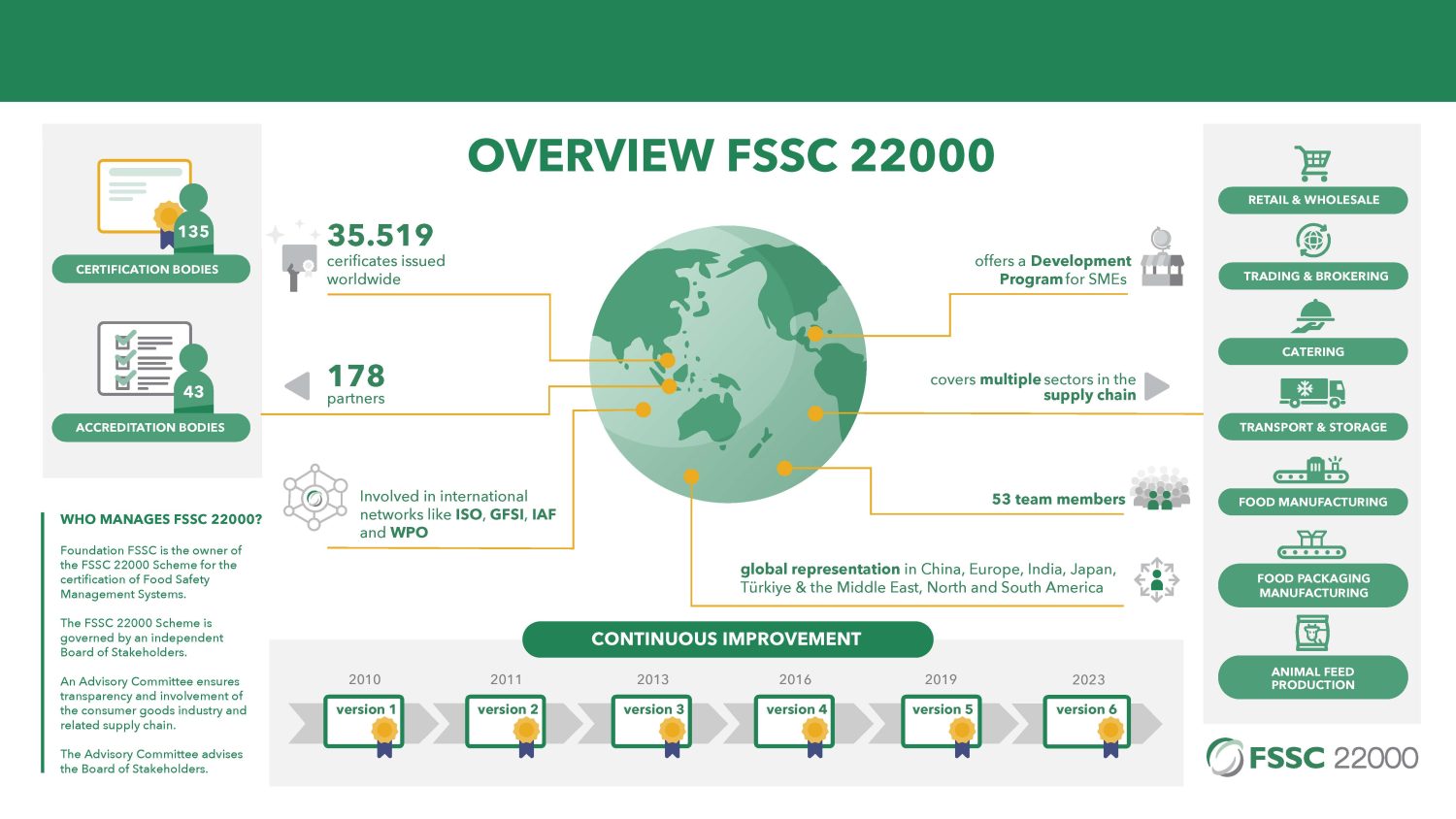 OVERVIEW FSSC 22000

135
CERTIFICATION BODIES

43
ACCREDITATION BODIES

WHO MANAGES FSSC 22000?

Foundation FSSC is the owner of the FSSC 22000 Scheme for the certification of Food Safety Management Systems.

The FSSC 22000 Scheme is governed by an independent Board of Stakeholders.

An Advisory Committee ensures transparency and involvement of the consumer goods industry and related supply chain.

The Advisory Committee advises the Board of Stakeholders.

35.519
cerificates issued worldwide

178
partners

Involved in international networks like ISO, GFSI, IAF and WPO

offers a Development Program for SMEs

covers multiple sectors in the supply chain

53 team members

global representation in China, Europe, India, Japan, Türkiye & the Middle East, North and South America

CONTINUOUS IMPROVEMENT

2010
version 1
2011
version 2
2013
version 3
2016
version 4
2019
version 5
2023
version 6

RETAIL & WHOLESALE
TRADING & BROKERING
CATERING
TRANSPORT & STORAGE
FOOD MANUFACTURING
FOOD PACKAGING MANUFACTURING
ANIMAL FEED PRODUCTION

FSSC 22000