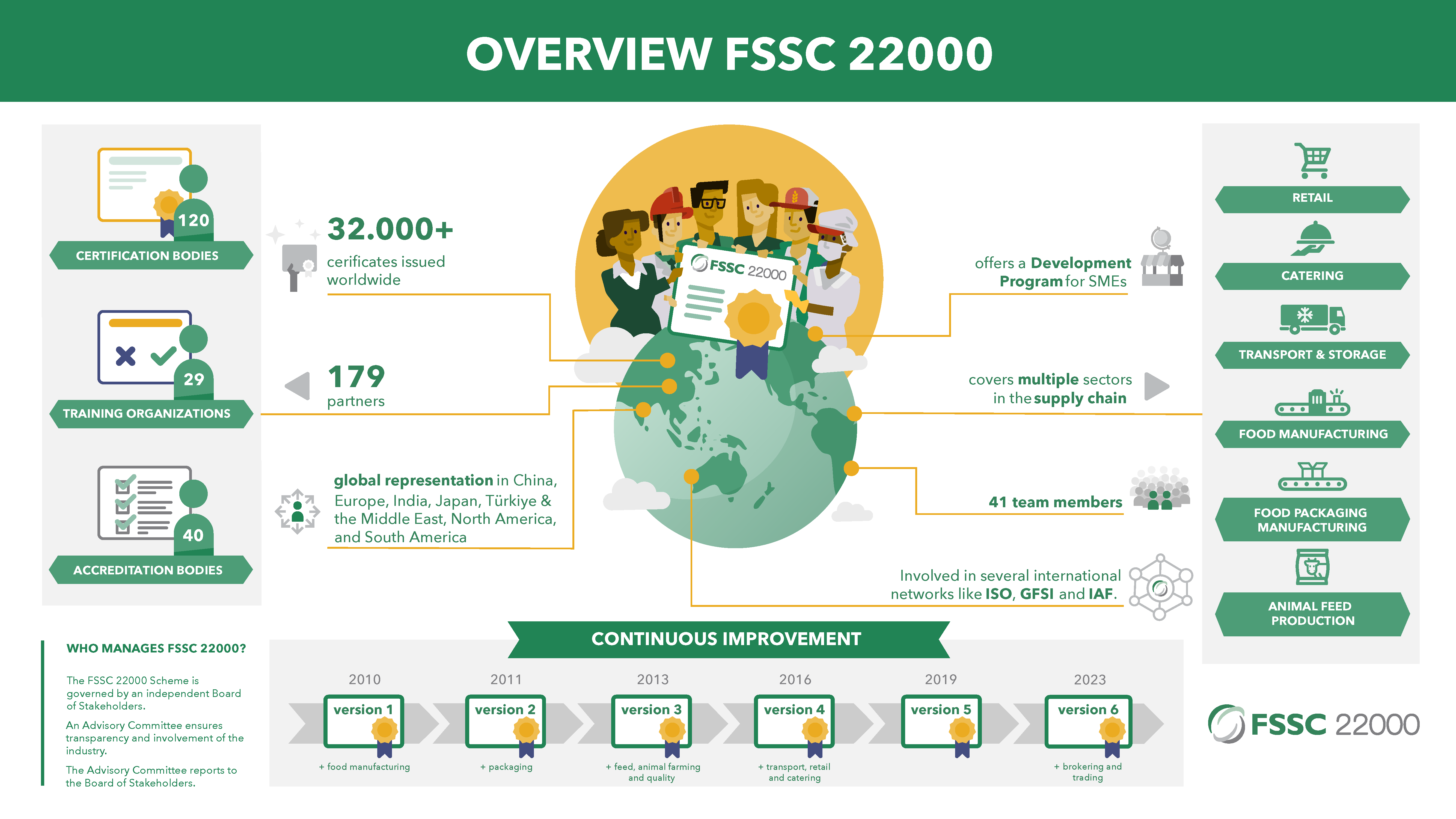 OVERVIEW FSSC 22000

120
CERTIFICATION BODIES

29
TRAINING ORGANIZATIONS

40
ACCREDITATION BODIES

32.000+
cerificates issued worldwide

179
partners

global representation in China, Europe, India, Japan, Türkiye & the Middle East, North America, and South America

FSSC 22000

offers a Development Program for SMEs

covers multiple sectors in the supply chain

41 team members

Involved in several international networks like ISO, GFSI and IAF.

RETAIL

CATERING

TRANSPORT & STORAGE

FOOD MANUFACTURING

FOOD PACKAGING MANUFACTURING

ANIMAL FEED PRODUCTION

WHO MANAGES FSSC 22000?

The FSSC 22000 Scheme is governed by an independent Board of Stakeholders.

An Advisory Committee ensures transparency and involvement of the industry.

The Advisory Committee reports to the Board of Stakeholders.

CONTINUOUS IMPROVEMENT

2010
version 1
+ food manufacturing

2011
version 2
+ packaging

2013
version 3
+ feed, animal farming and quality

2016
version 4
+ transport, retail and catering

2019
version 5

2023
version 6
+ brokering and trading

FSSC 22000